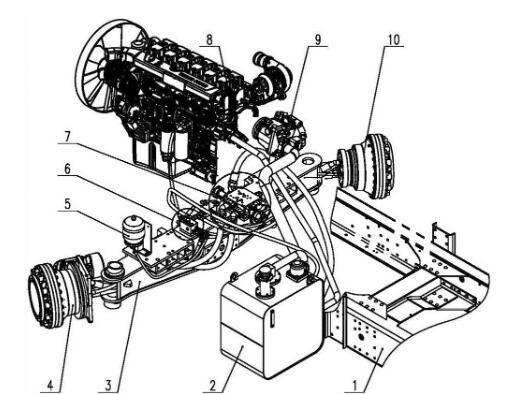 8
9
10
7
6
5
4
3
2
1